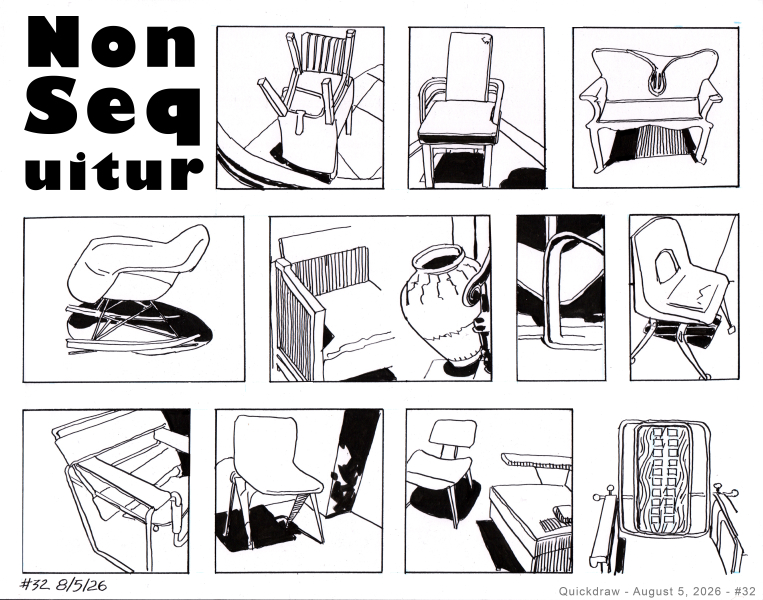 Non
Seq
uitur

#32 8/5/26

Quickdraw - August 5, 2026 - #32